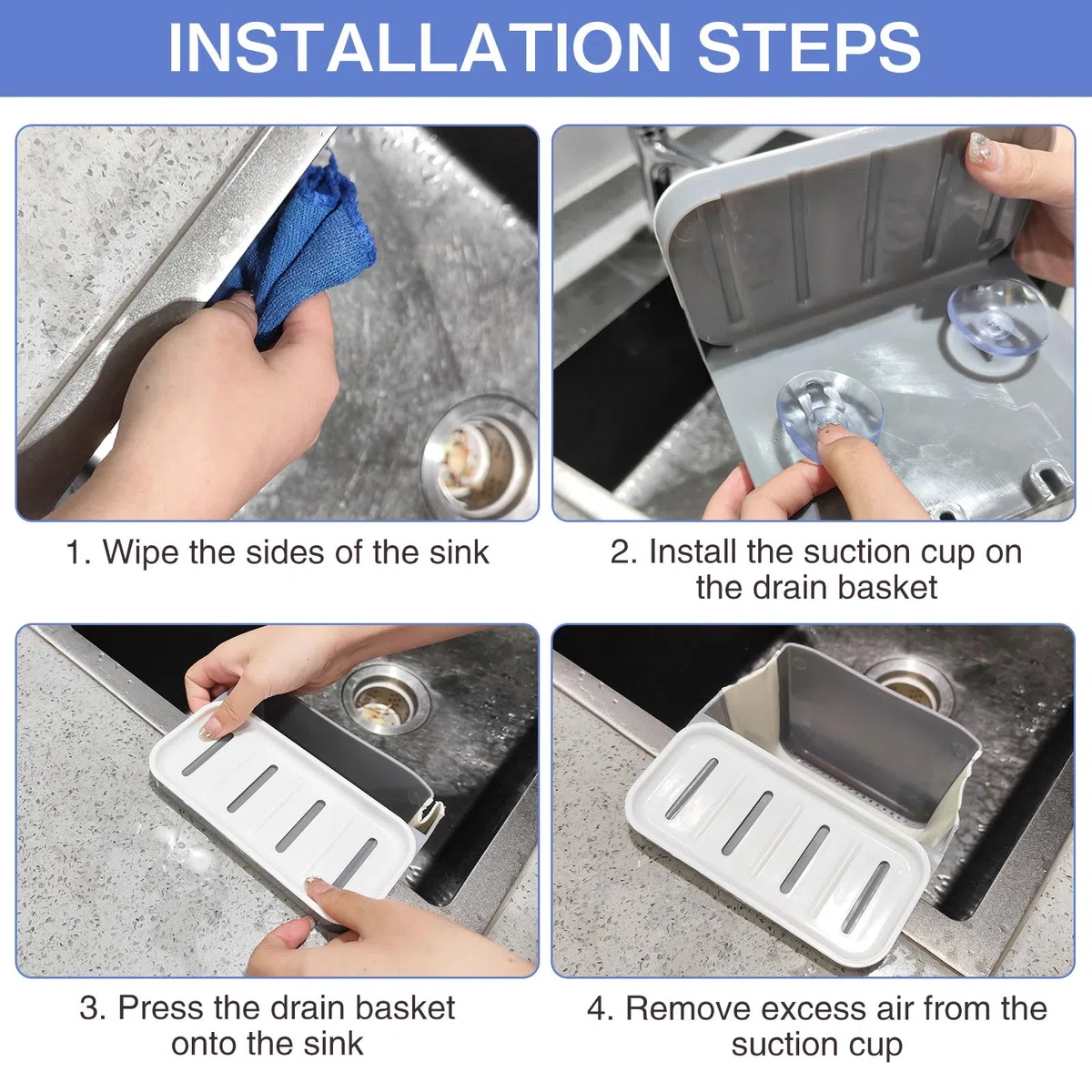 INSTALLATION STEPS

1. Wipe the sides of the sink

2. Install the suction cup on the drain basket

3. Press the drain basket onto the sink

4. Remove excess air from the suction cup